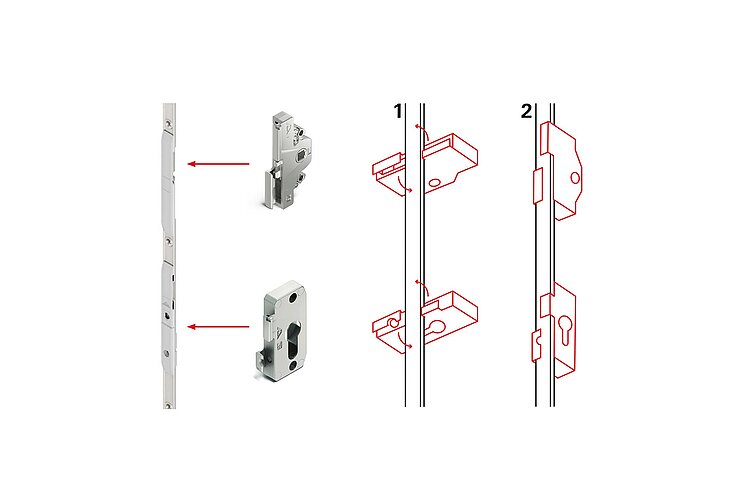 1

2